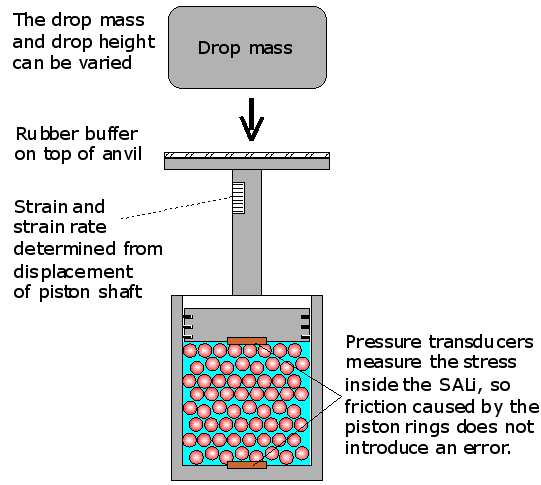 The drop mass and drop height can be varied

Drop mass

Rubber buffer on top of anvil

Strain and strain rate determined from displacement of piston shaft

Pressure transducers measure the stress inside the SALi, so friction caused by the piston rings does not introduce an error.