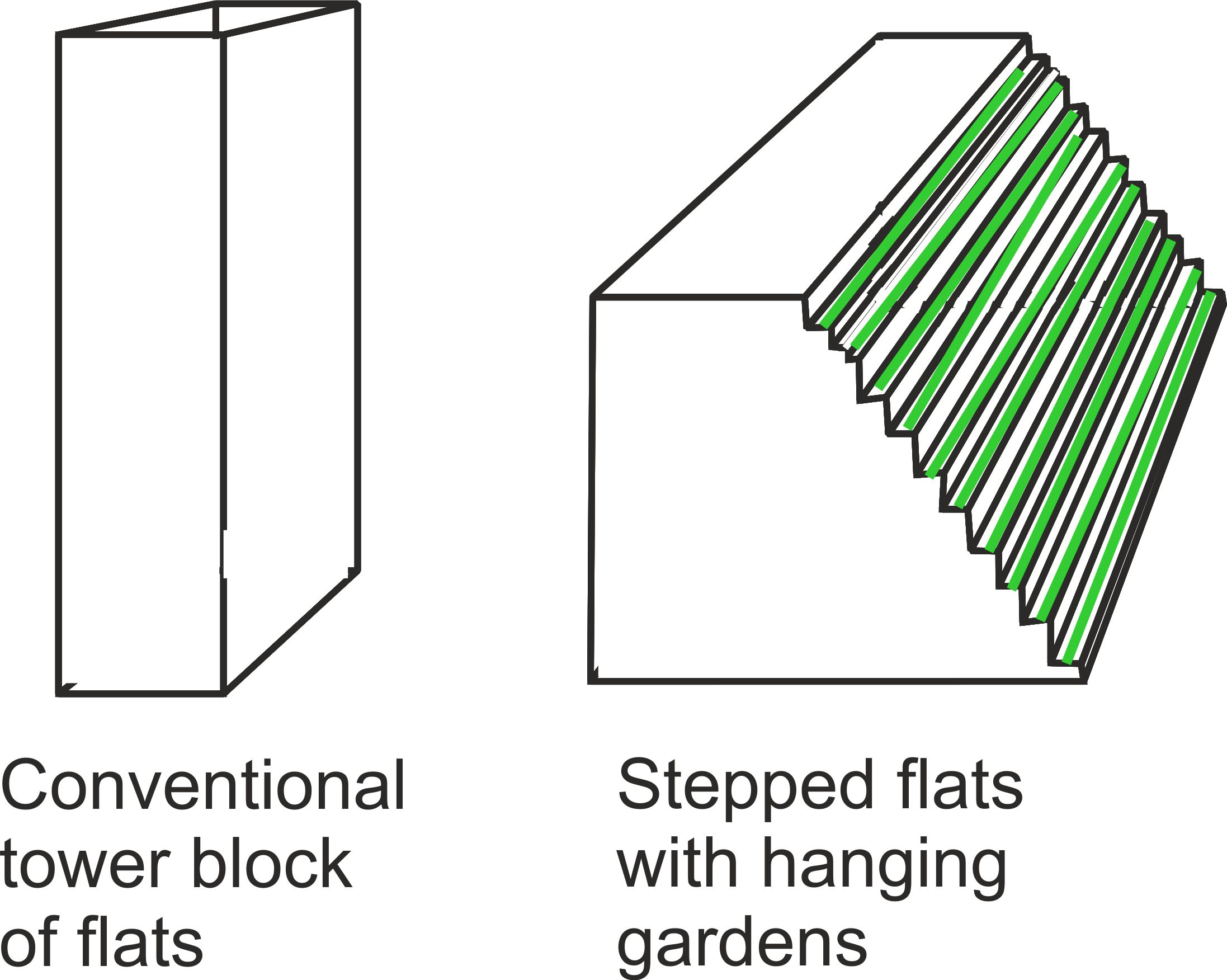 Conventional tower block of flats

Stepped flats with hanging gardens